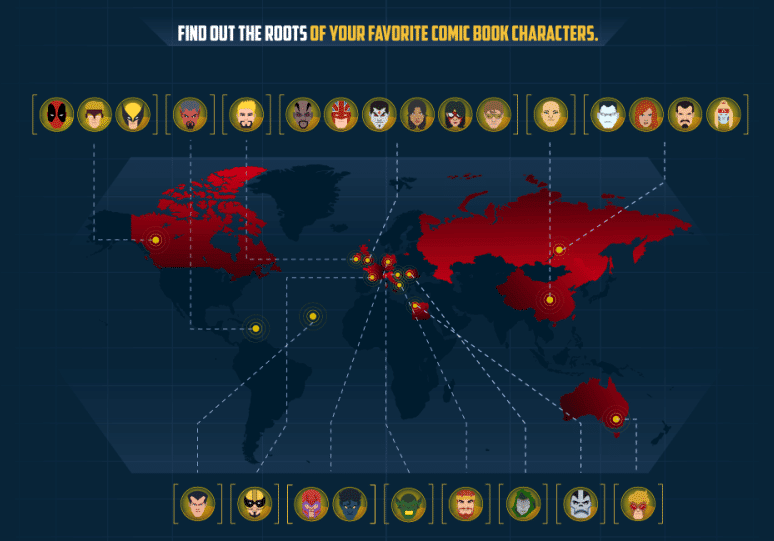 FIND OUT THE ROOTS OF YOUR FAVORITE COMIC BOOK CHARACTERS.