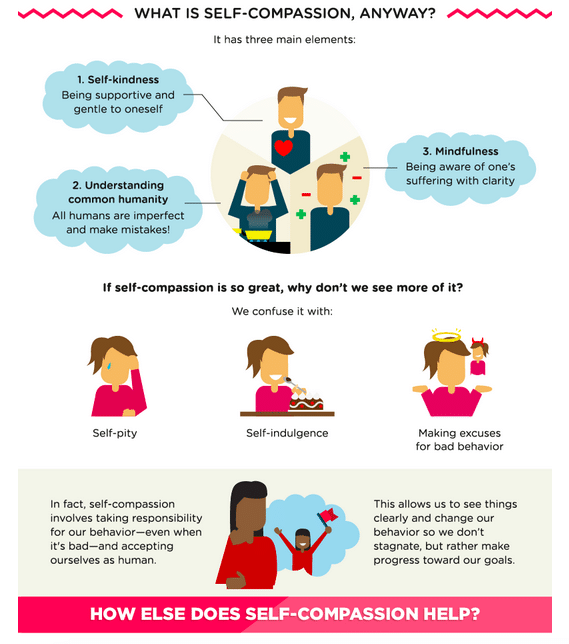 WHAT IS SELF-COMPASSION, ANYWAY?

It has three main elements:

1. Self-kindness
Being supportive and gentle to oneself

2. Understanding common humanity
All humans are imperfect and make mistakes!

3. Mindfulness
Being aware of one's suffering with clarity

If self-compassion is so great, why don't we see more of it?

We confuse it with:

Self-pity

Self-indulgence

Making excuses for bad behavior

In fact, self-compassion involves taking responsibility for our behavior—even when it's bad—and accepting ourselves as human.

This allows us to see things clearly and change our behavior so we don't stagnate, but rather make progress toward our goals.

HOW ELSE DOES SELF-COMPASSION HELP?